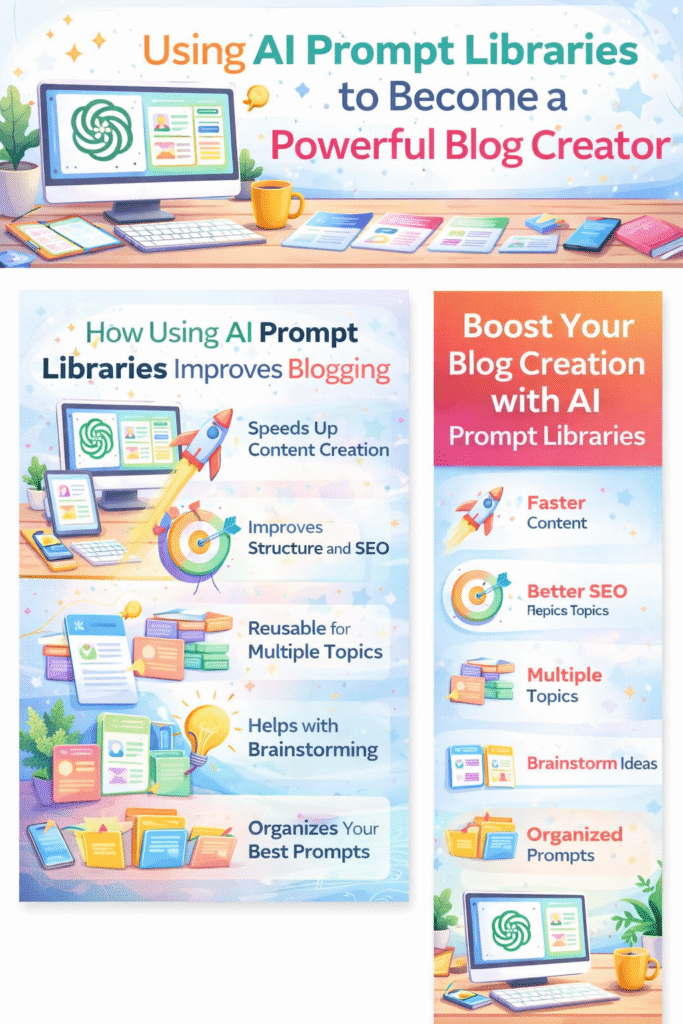 Using AI Prompt Libraries to Become a Powerful Blog Creator

How Using AI Prompt Libraries Improves Blogging

Speeds Up Content Creation

Improves Structure and SEO

Reusable for Multiple Topics

Helps with Brainstorming

Organizes Your Best Prompts

Boost Your Blog Creation with AI Prompt Libraries

Faster Content

Better SEO Repics Topics

Multiple Topics

Brainstorm Ideas

Organized Prompts