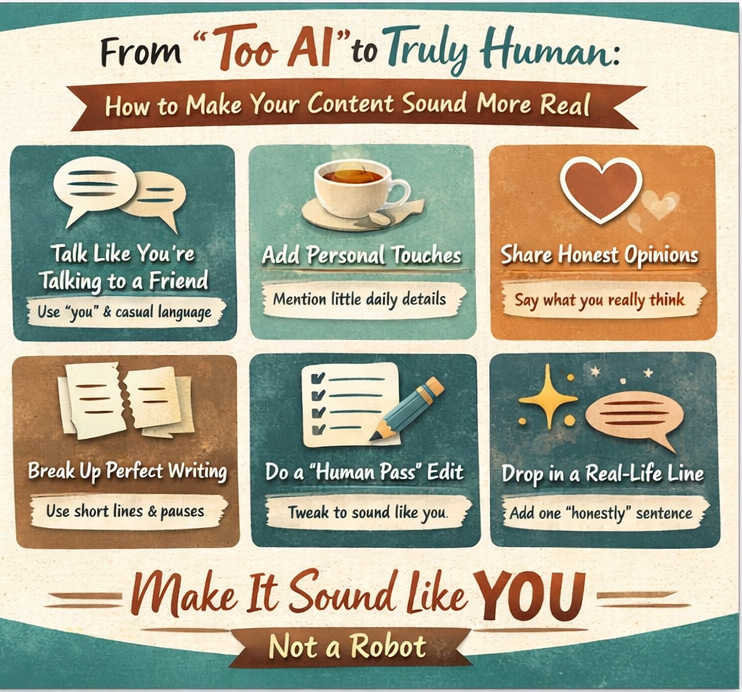 From "Too AI" to Truly Human:

How to Make Your Content Sound More Real

Talk Like You're Talking to a Friend

Use "you" & casual language

Add Personal Touches

Mention little daily details

Share Honest Opinions

Say what you really think

Break Up Perfect Writing

Use short lines & pauses

Do a "Human Pass" Edit

Tweak to sound like you.

Drop in a Real-Life Line

Add one "honestly" sentence

Make It Sound Like YOU

Not a Robot